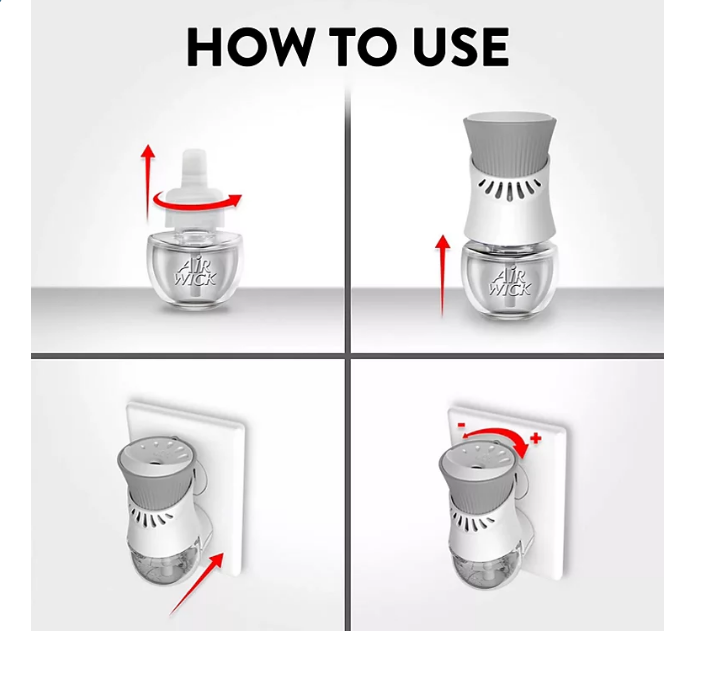 HOW TO USE

AIR WICK

AIR WICK

-
+