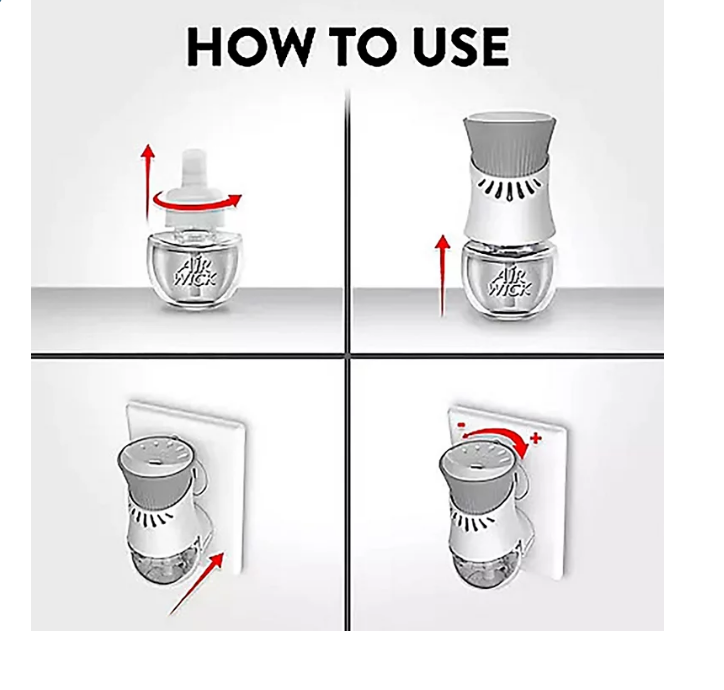 HOW TO USE

AIR WICK

AIR WICK

-
+